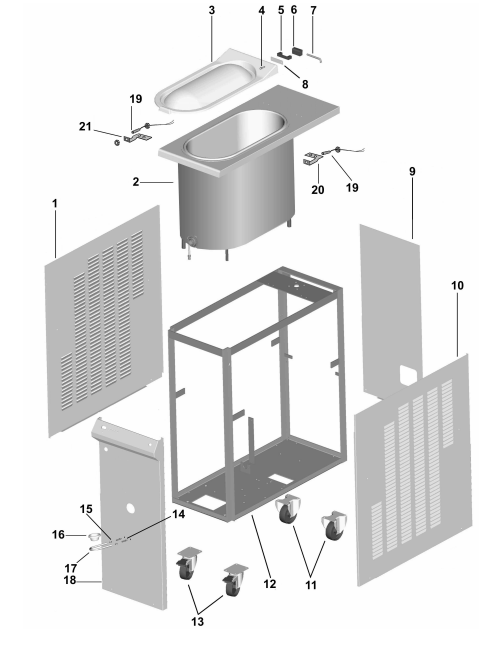 3
4
5
6
7
8
19
21
2
20
19
9
1
10
15
14
16
17
18
12
11
13